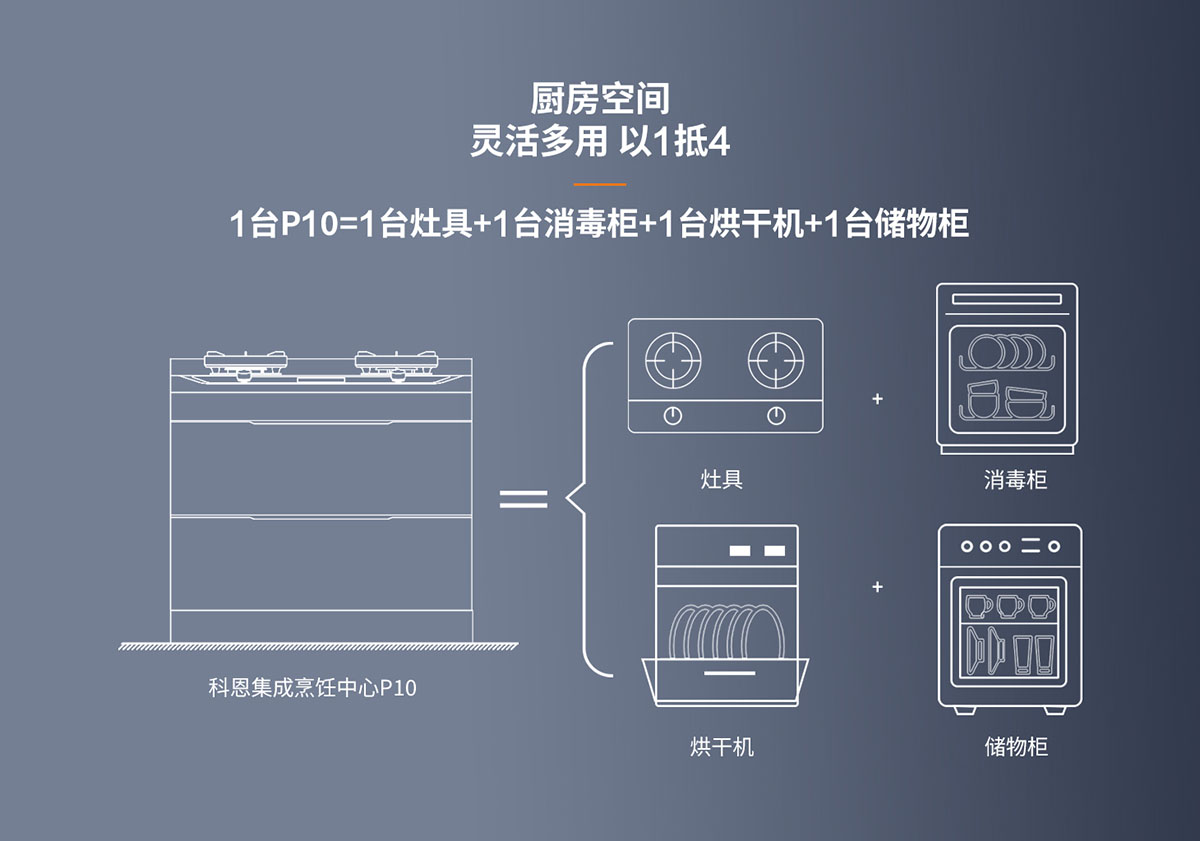 厨房空间
灵活多用 以1抵4

1台P10=1台灶具+1台消毒柜+1台烘干机+1台储物柜

科恩集成烹饪中心P10

=

灶具

+

消毒柜

烘干机

+

储物柜